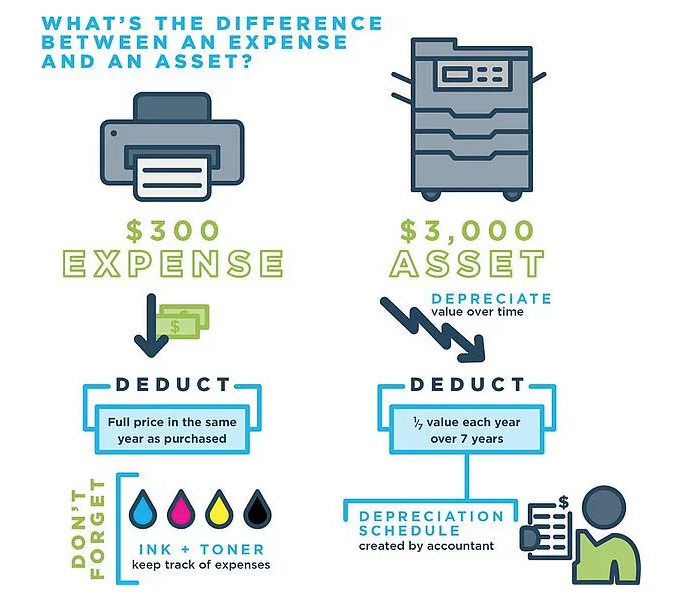 WHAT'S THE DIFFERENCE BETWEEN AN EXPENSE AND AN ASSET?

$300
EXPENSE

$

DEDUCT

Full price in the same year as purchased

DON'T FORGET

INK + TONER
keep track of expenses

$3,000
ASSET

DEPRECIATE
value over time

DEDUCT

$\frac{1}{7}$ value each year over 7 years

DEPRECIATION SCHEDULE
created by accountant

$